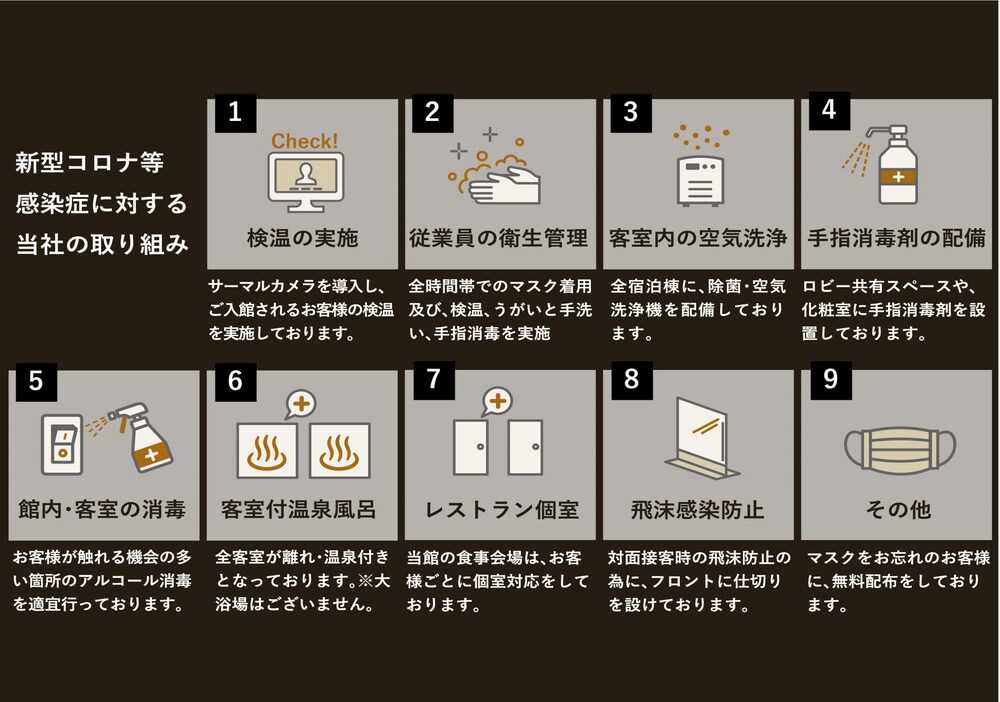 新型コロナ等
感染症に対する
当社の取り組み

1
Check!
検温の実施
サーマルカメラを導入し、ご入館されるお客様の検温を実施しております。

2
従業員の衛生管理
全時間帯でのマスク着用及び、検温、うがいと手洗い、手指消毒を実施

3
客室内の空気洗浄
全宿泊棟に、除菌・空気洗浄機を配備しております。

4
手指消毒剤の配備
ロビー共有スペースや、化粧室に手指消毒剤を設置しております。

5
館内・客室の消毒
お客様が触れる機会の多い箇所のアルコール消毒を適宜行っております。

6
客室付温泉風呂
全客室が離れ・温泉付きとなっております。※大浴場はございません。

7
レストラン個室
当館の食事会場は、お客様ごとに個室対応をしております。

8
飛沫感染防止
対面接客時の飛沫防止の為に、フロントに仕切りを設けております。

9
その他
マスクをお忘れのお客様に、無料配布をしております。